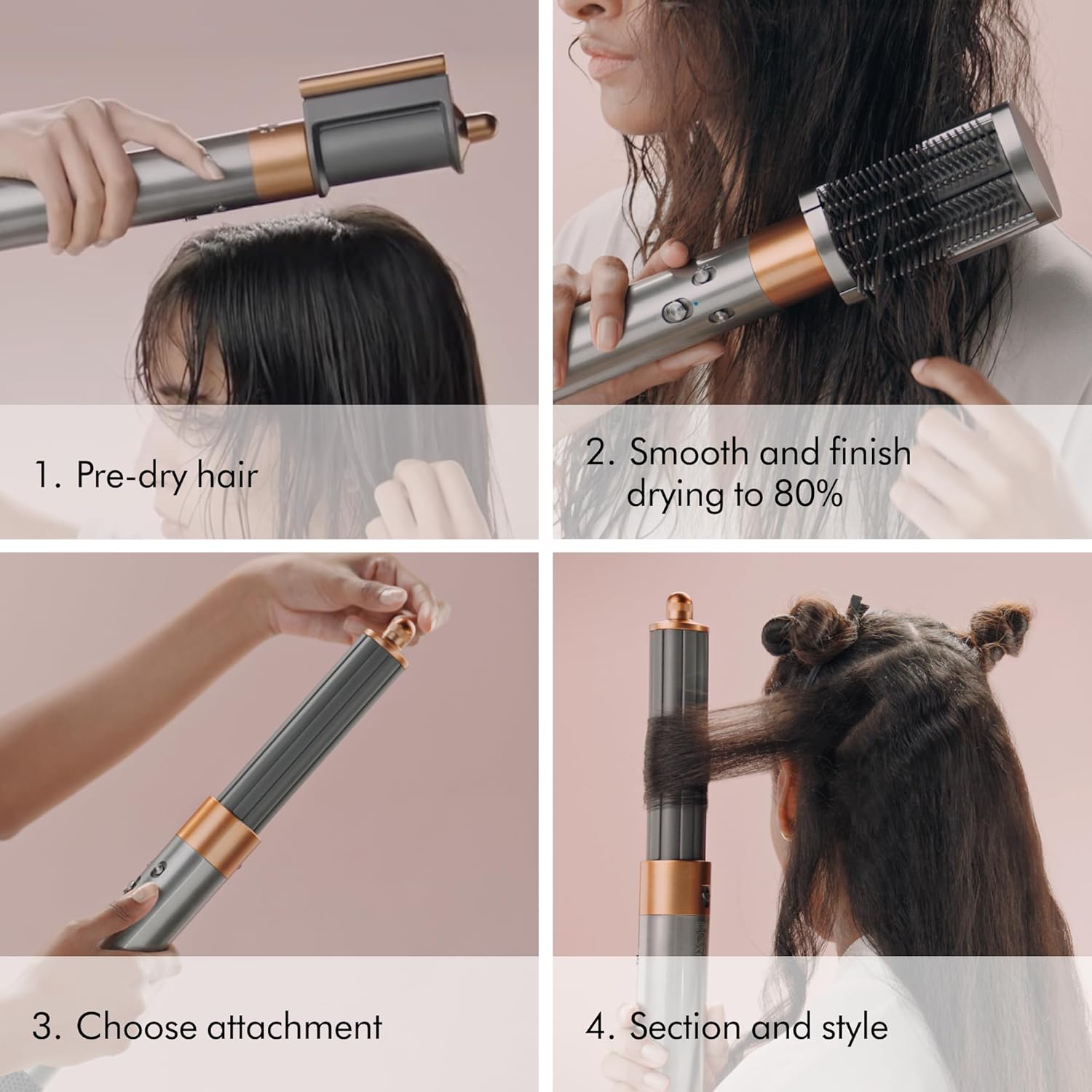 1. Pre-dry hair

2. Smooth and finish drying to 80%

3. Choose attachment

4. Section and style